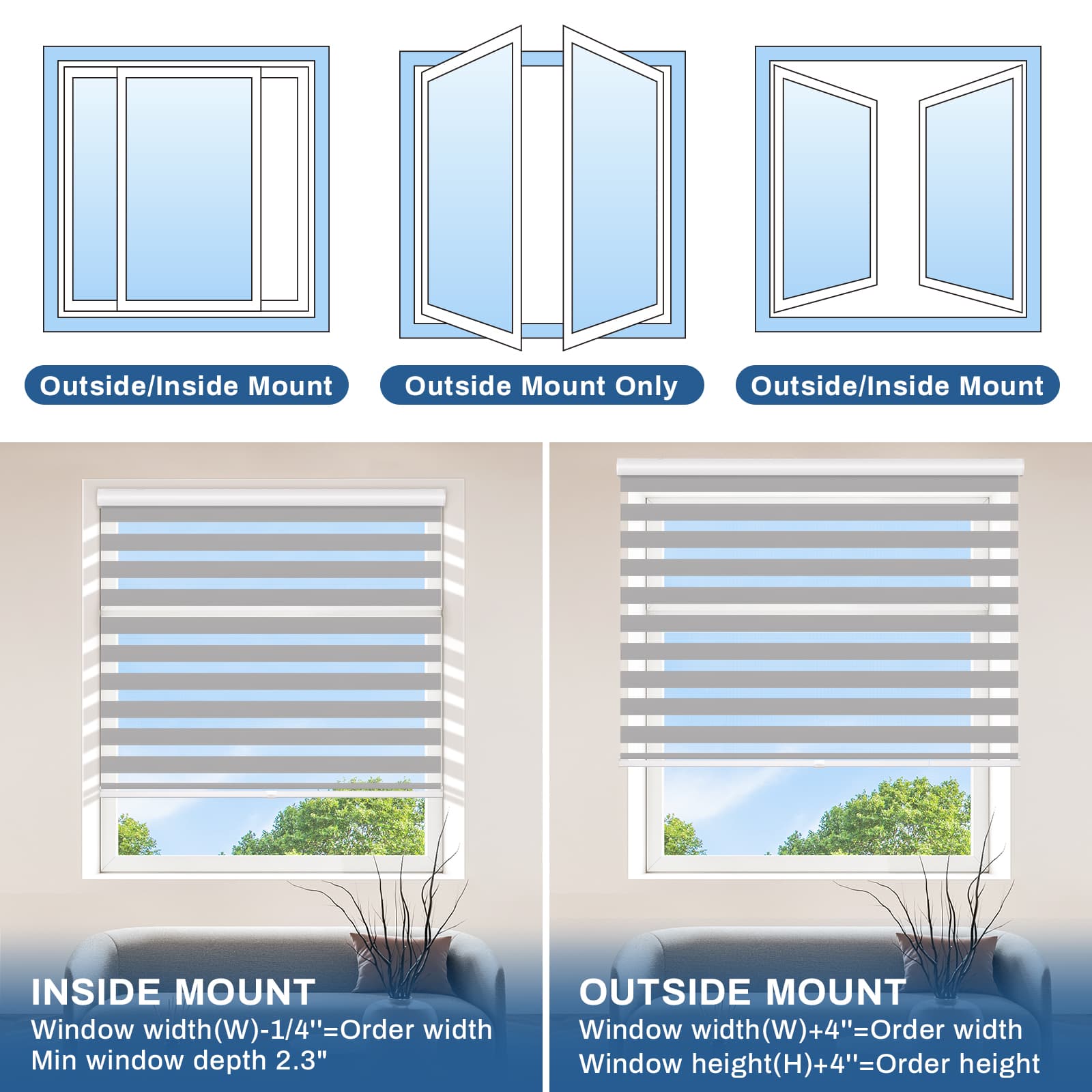 Outside/Inside Mount

Outside Mount Only

Outside/Inside Mount

INSIDE MOUNT
Window width(W)-1/4''=Order width
Min window depth 2.3"

OUTSIDE MOUNT
Window width(W)+4''=Order width
Window height(H)+4''=Order height